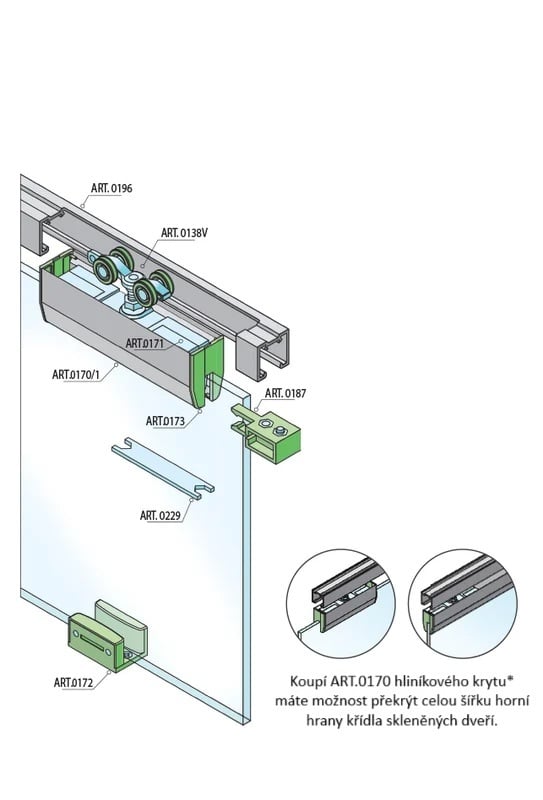 ART. 0196

ART. 0138V

ART.0171

ART.0170/1

ART. 0187

ART.0173

ART. 0229

ART.0172

Koupí ART.0170 hliníkového krytu* máte možnost překrýt celou šířku horní hrany křídla skleněných dveří.