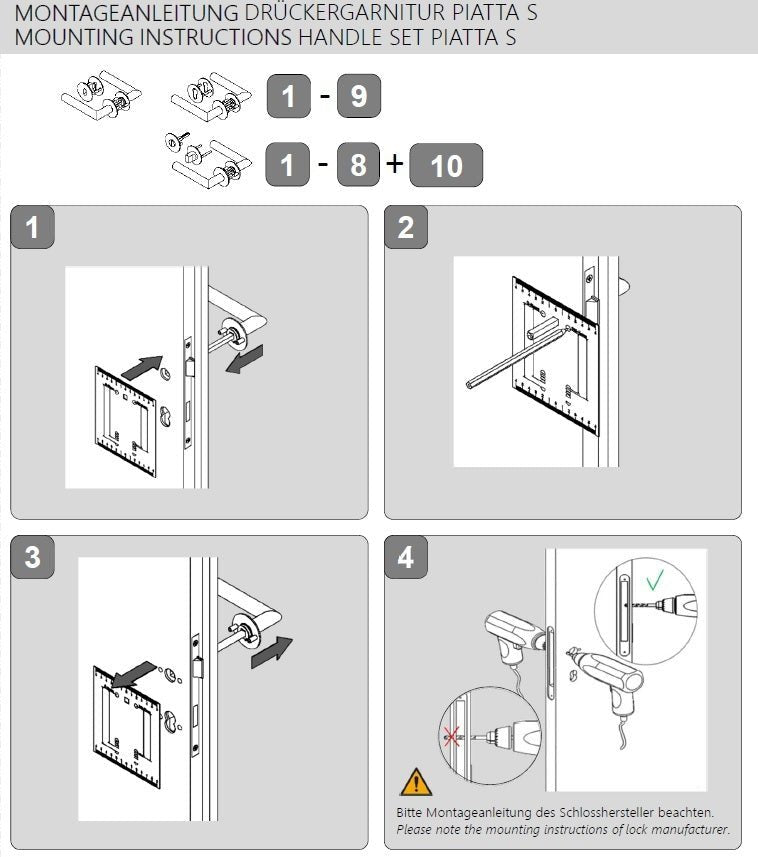 MONTAGEANLEITUNG DRÜCKERGARNITUR PIATTA S
MOUNTING INSTRUCTIONS HANDLE SET PIATTA S

1 - 9

1 - 8 + 10

1

2

3

4

Bitte Montageanleitung des Schlosshersteller beachten.
Please note the mounting instructions of lock manufacturer.